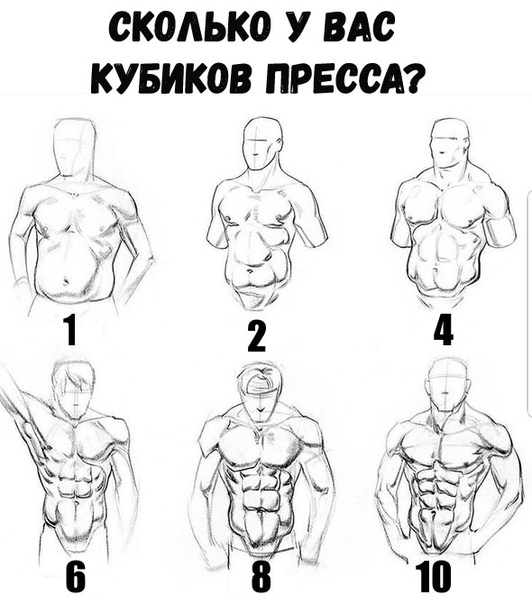 СКОЛЬКО У ВАС КУБИКОВ ПРЕССА?

1

2

4

6

8

10